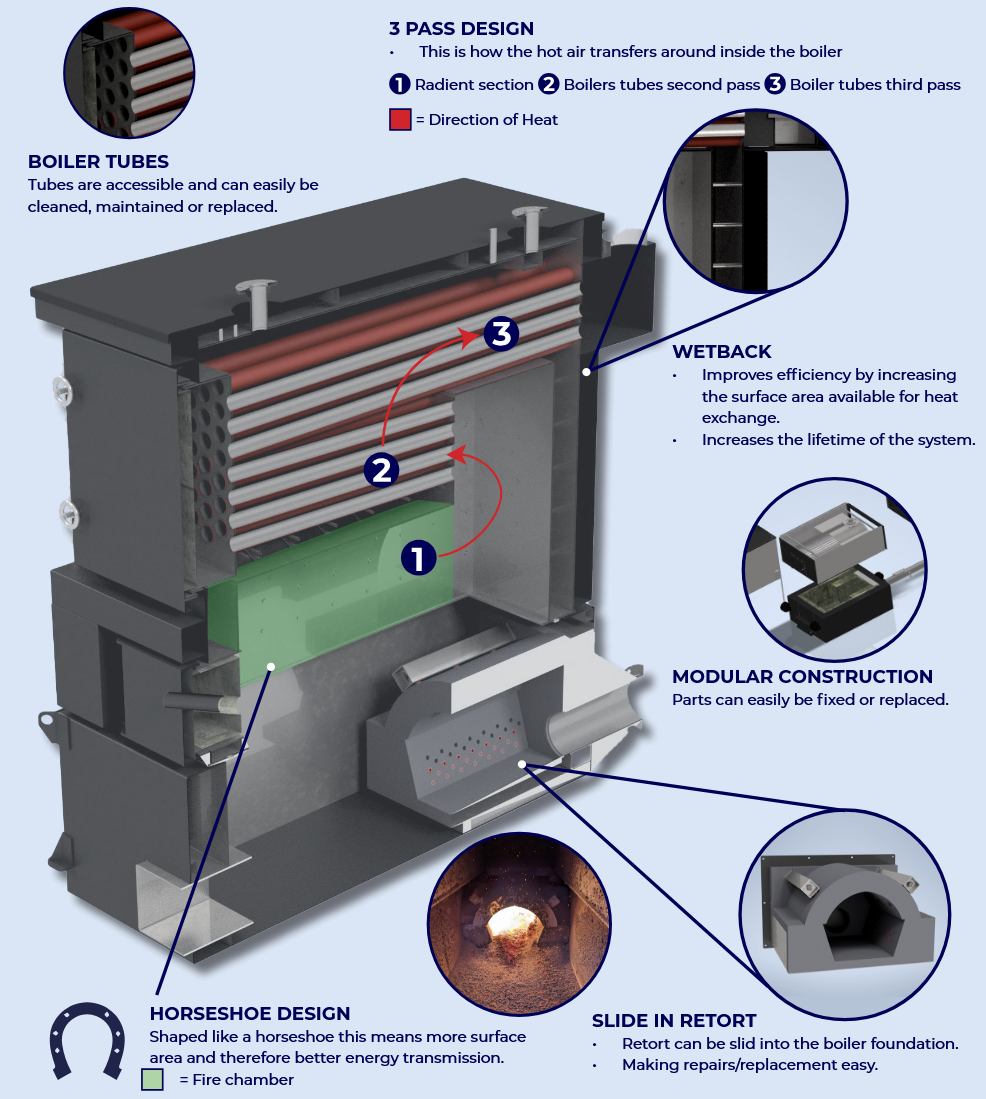 3 PASS DESIGN
• This is how the hot air transfers around inside the boiler

1 Radient section 2 Boilers tubes second pass 3 Boiler tubes third pass

= Direction of Heat

BOILER TUBES
Tubes are accessible and can easily be cleaned, maintained or replaced.

3

2

1

WETBACK
• Improves efficiency by increasing the surface area available for heat exchange.
• Increases the lifetime of the system.

MODULAR CONSTRUCTION
Parts can easily be fixed or replaced.

HORSESHOE DESIGN
Shaped like a horseshoe this means more surface area and therefore better energy transmission.
= Fire chamber

SLIDE IN RETORT
• Retort can be slid into the boiler foundation.
• Making repairs/replacement easy.